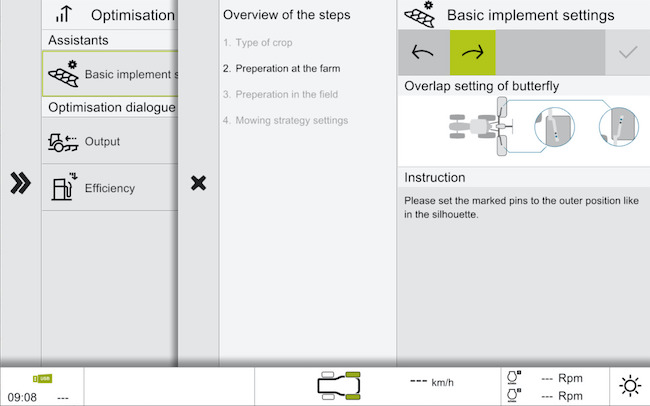 Optimisation

Assistants

Basic implement s

Optimisation dialogue

Output

Efficiency

Overview of the steps

1. Type of crop

2. Preperation at the farm

3. Preperation in the field

4. Mowing strategy settings

Basic implement settings

Overlap setting of butterfly

Instruction

Please set the marked pins to the outer position like in the silhouette.

USB

09:08 ---

--- km/h

--- Rpm

--- Rpm